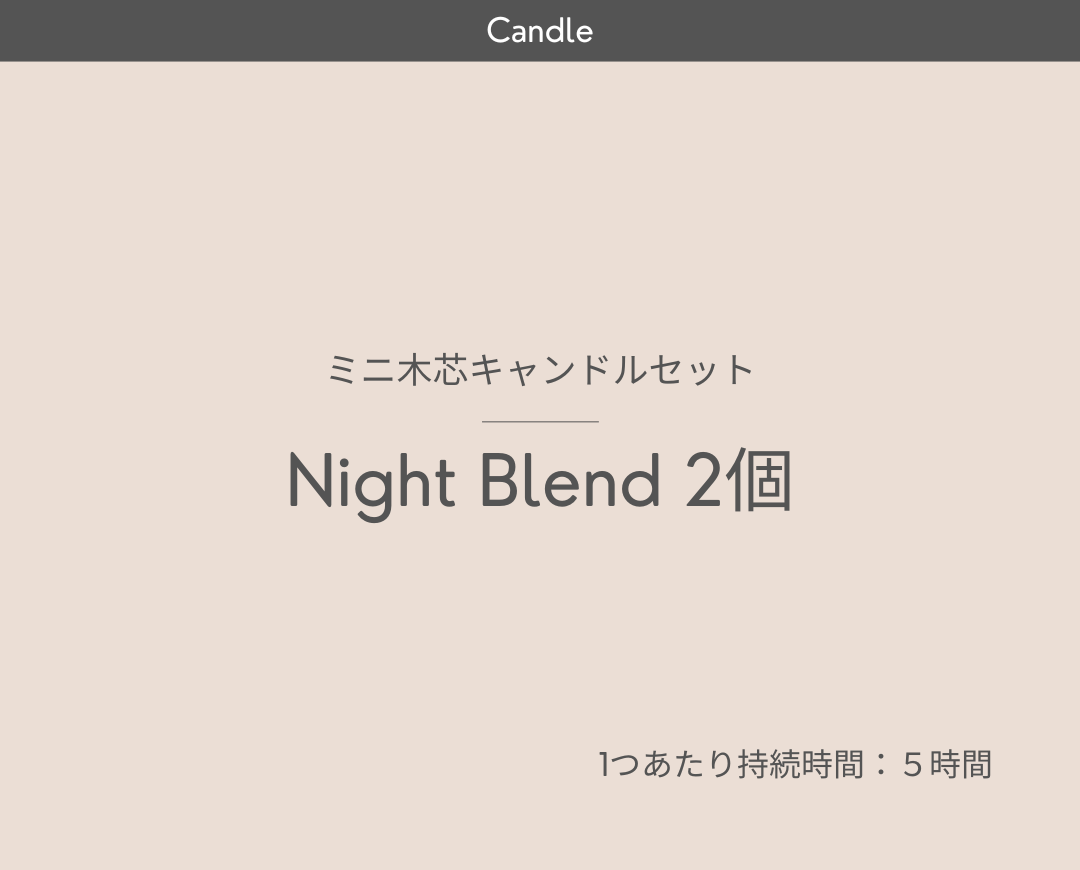 Candle

ミニ木芯キャンドルセット

Night Blend 2個

1つあたり持続時間：５時間